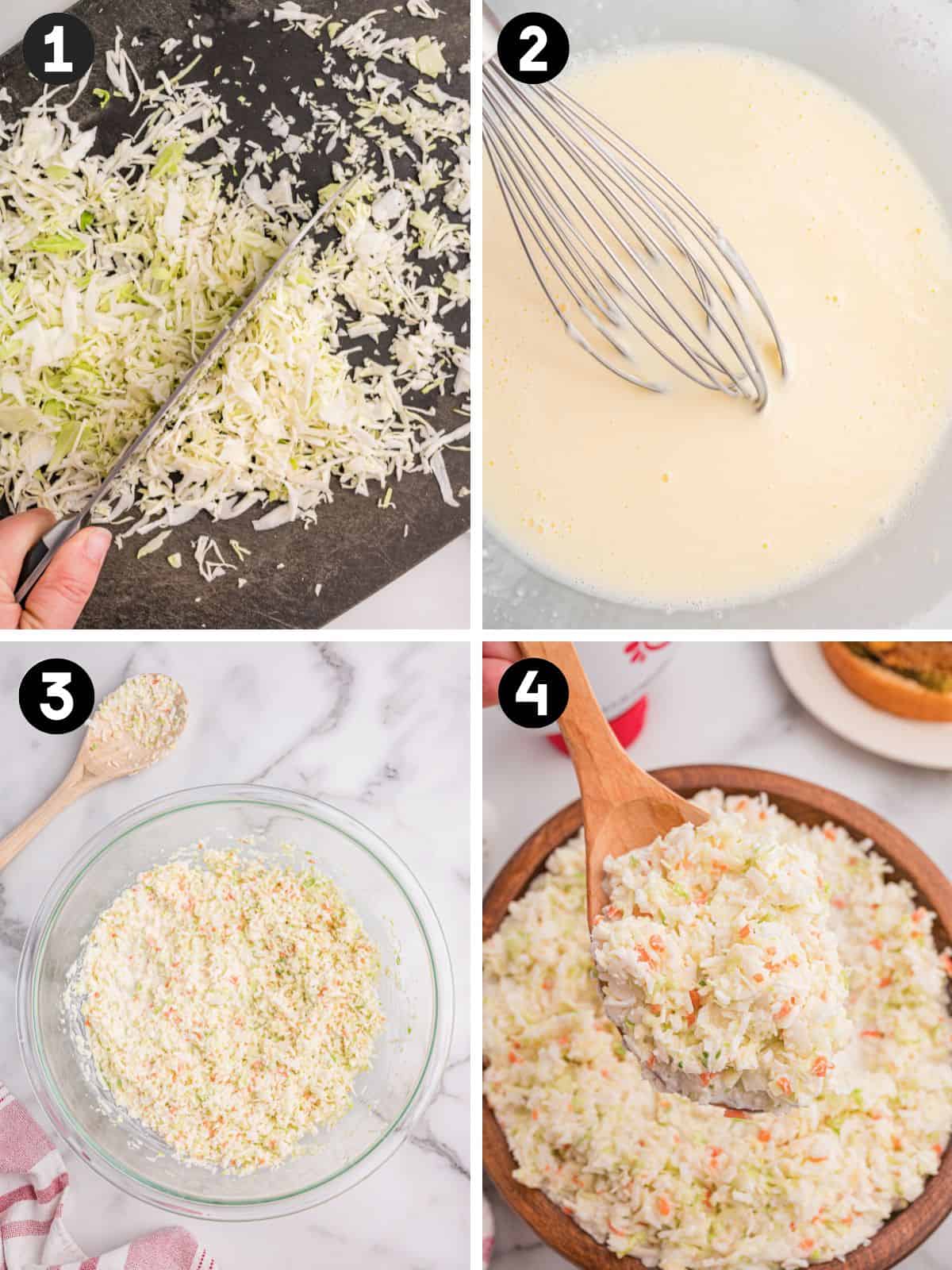 1

2

3

4