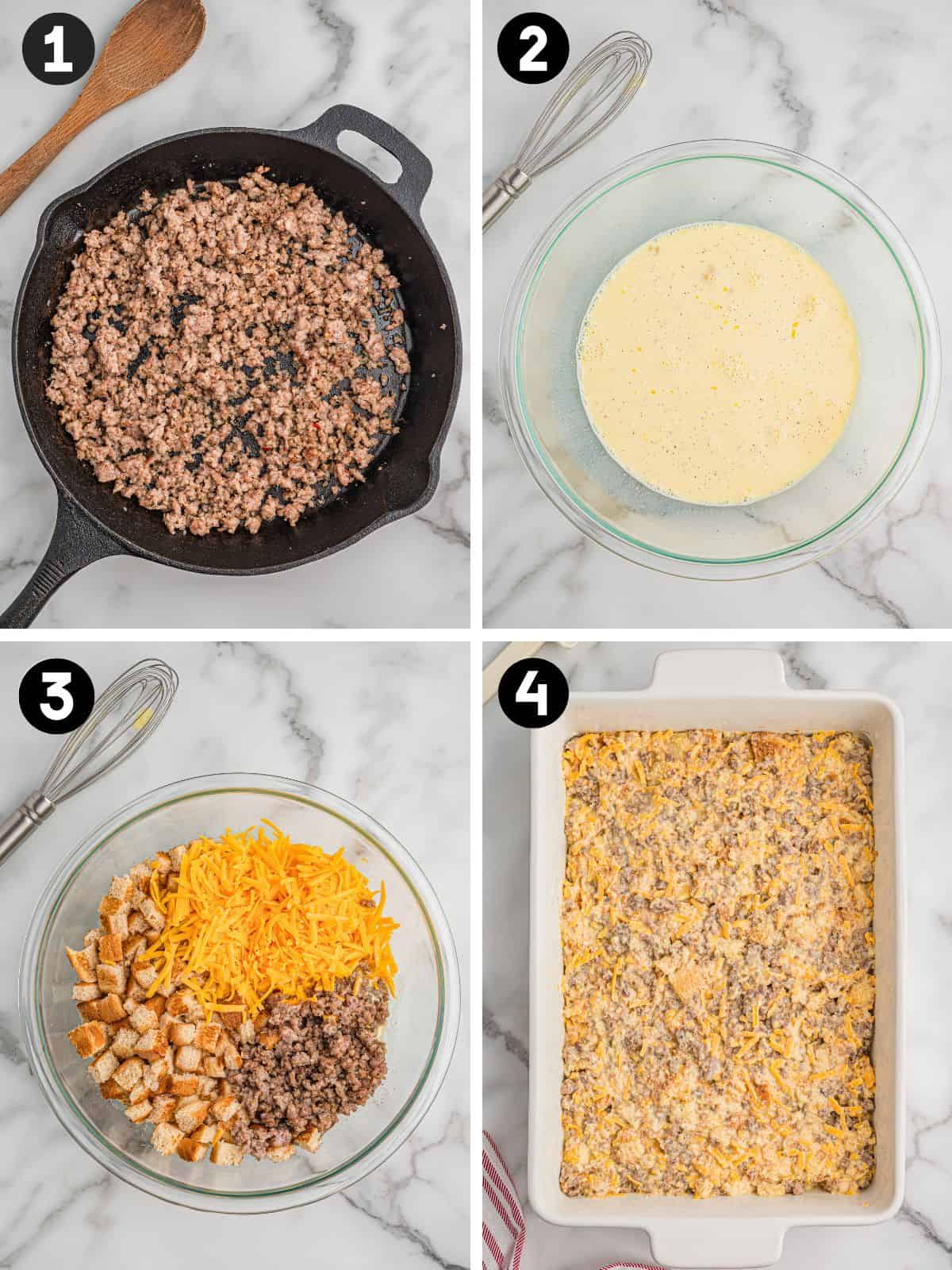 1

2

3

4