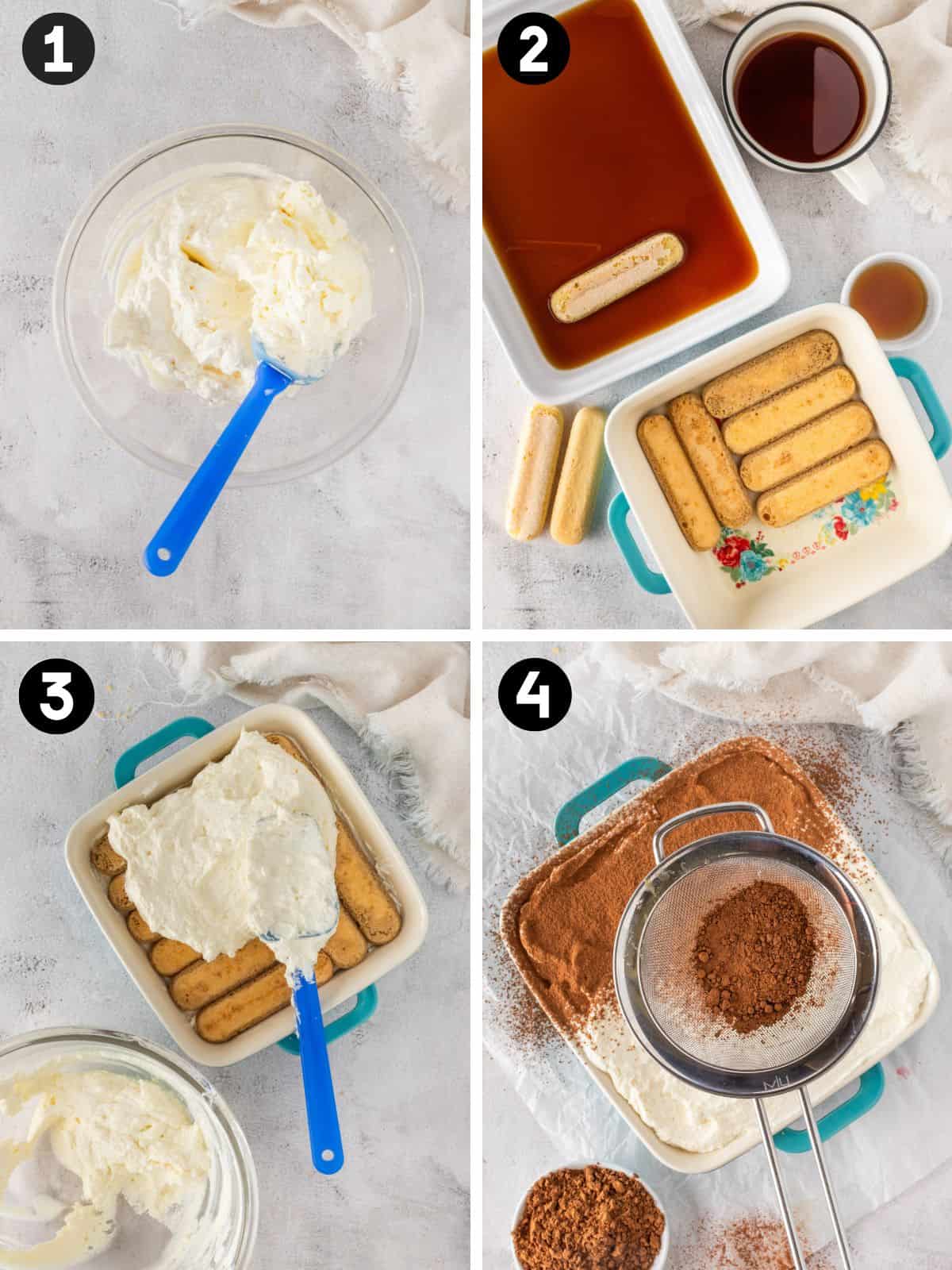 1

2

3

4