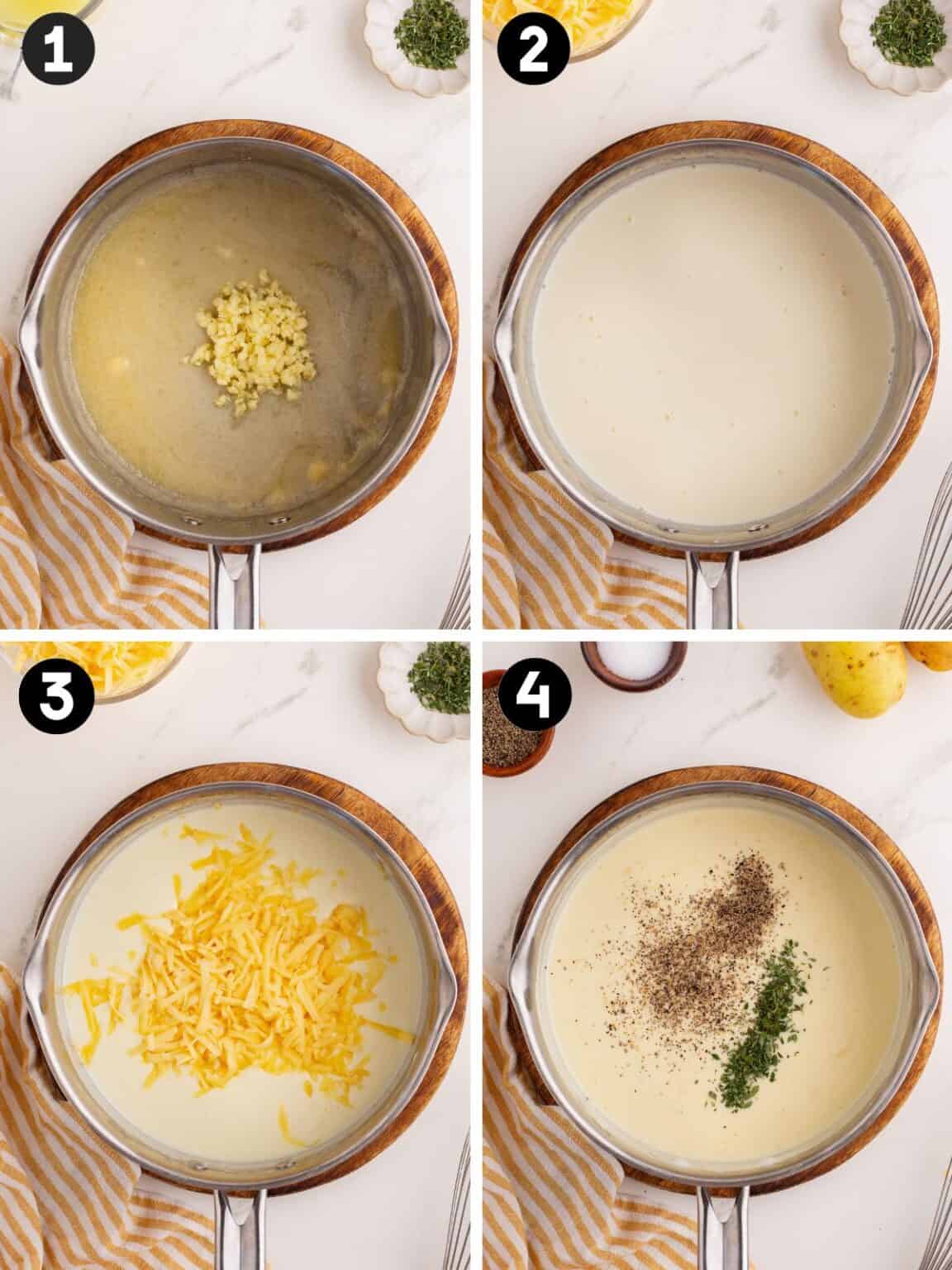 1

2

3

4