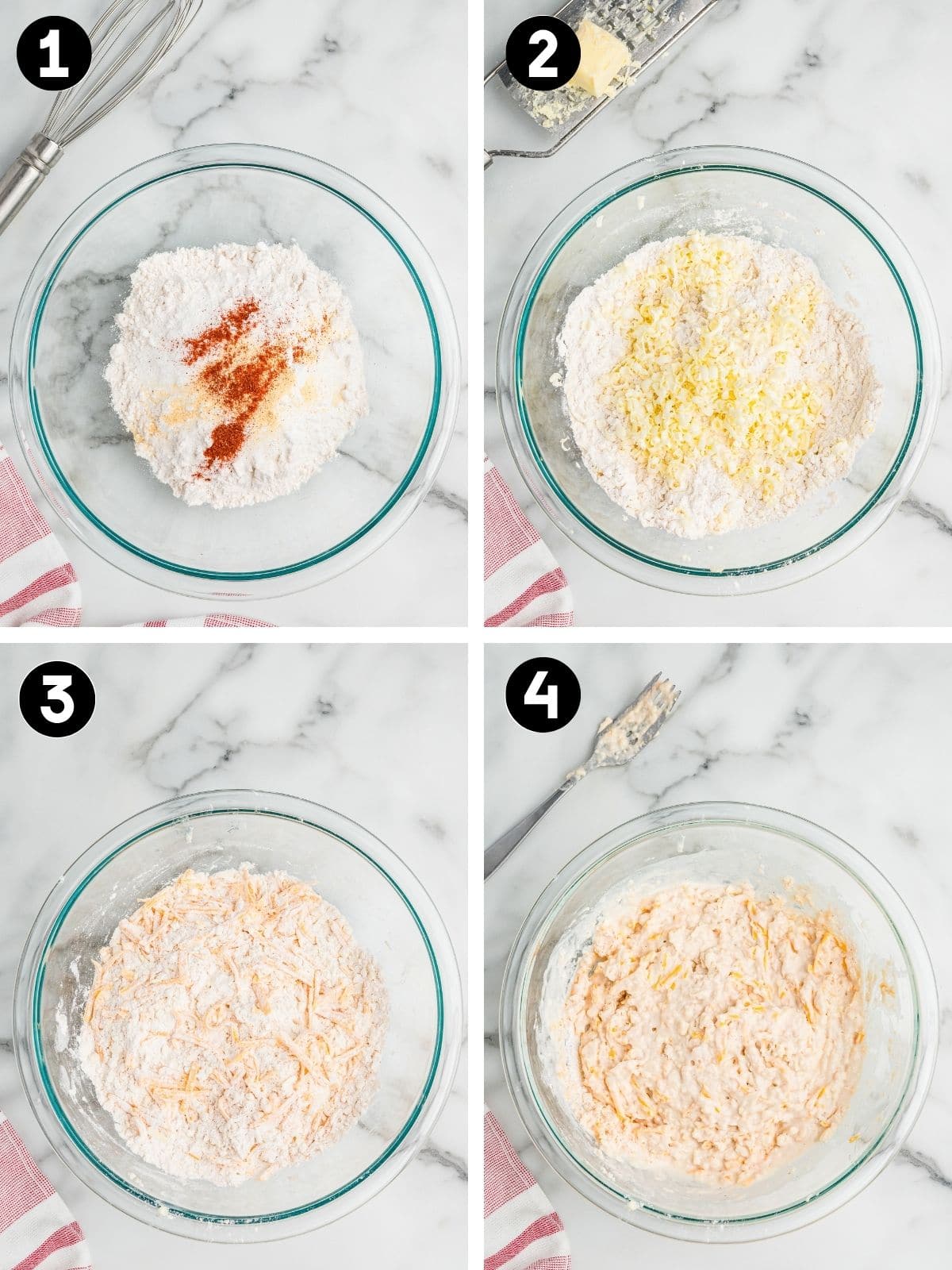 1

2

3

4