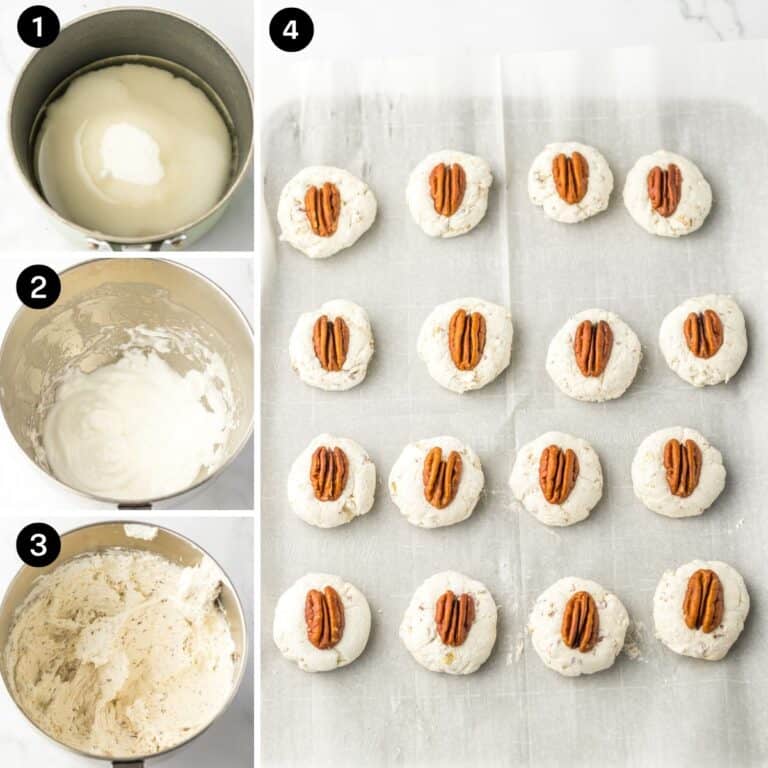 1

2

3

4