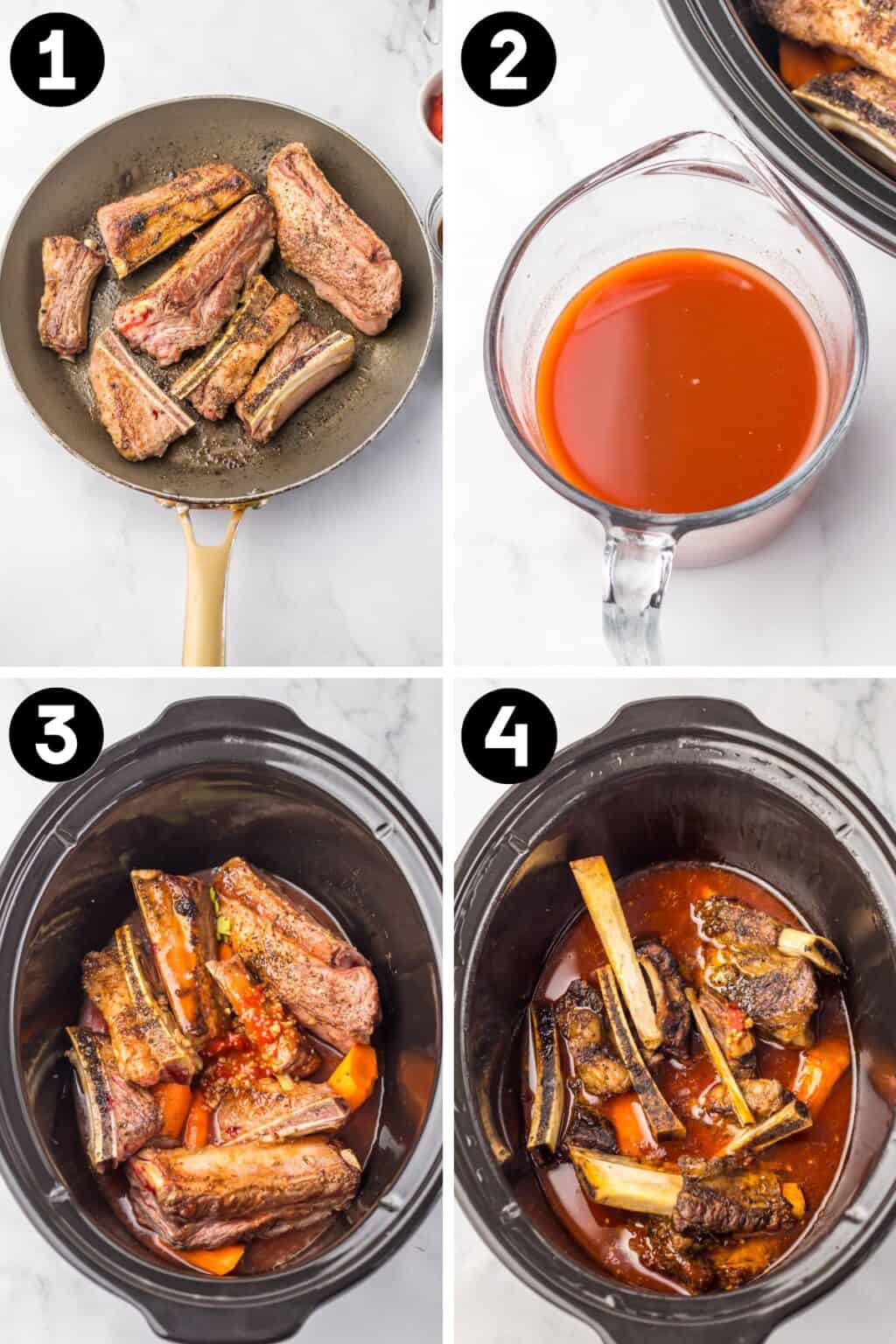 1

2

3

4