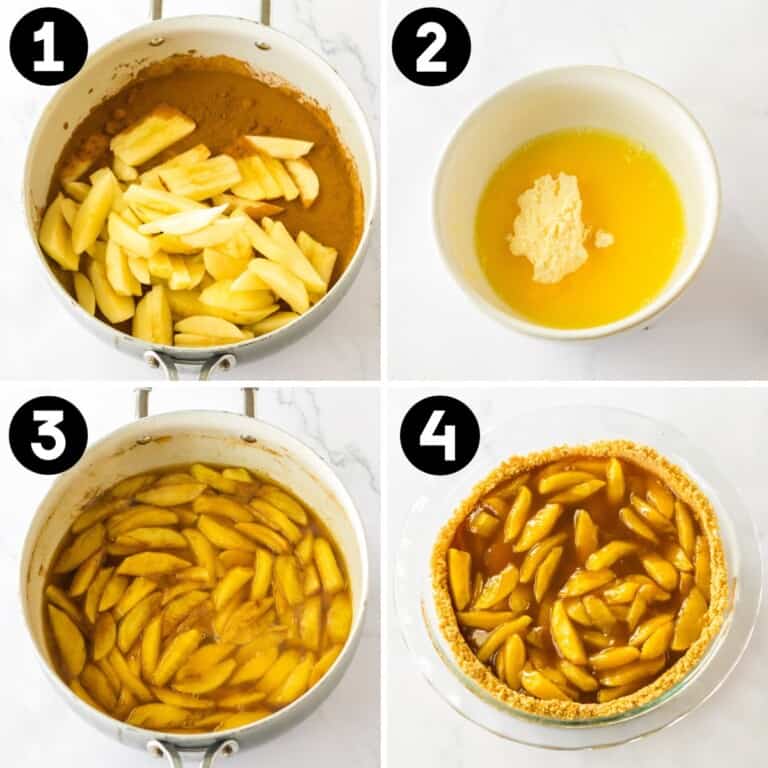 1

2

3

4